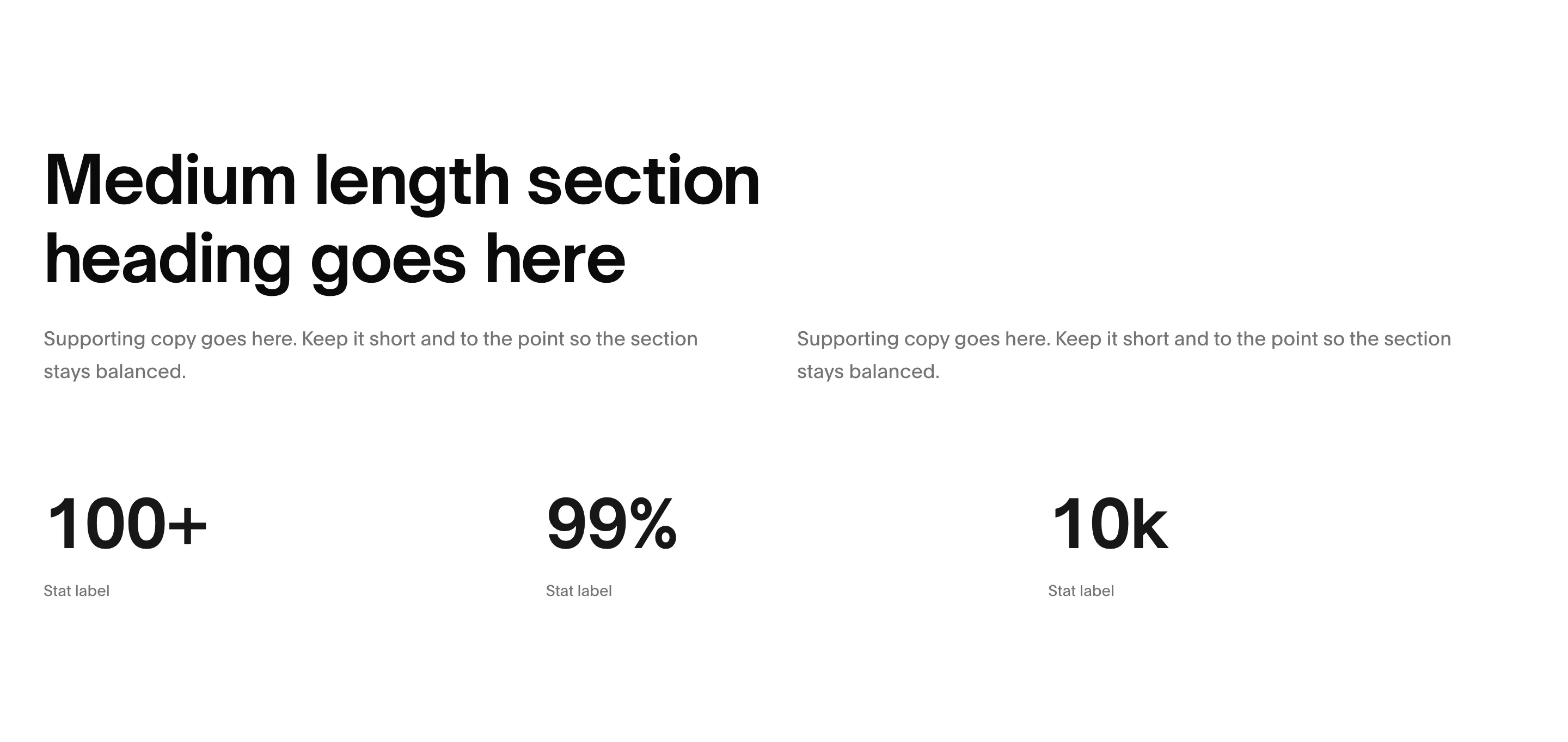 Medium length section heading goes here

Supporting copy goes here. Keep it short and to the point so the section stays balanced.

Supporting copy goes here. Keep it short and to the point so the section stays balanced.

100+

Stat label

99%

Stat label

10k

Stat label