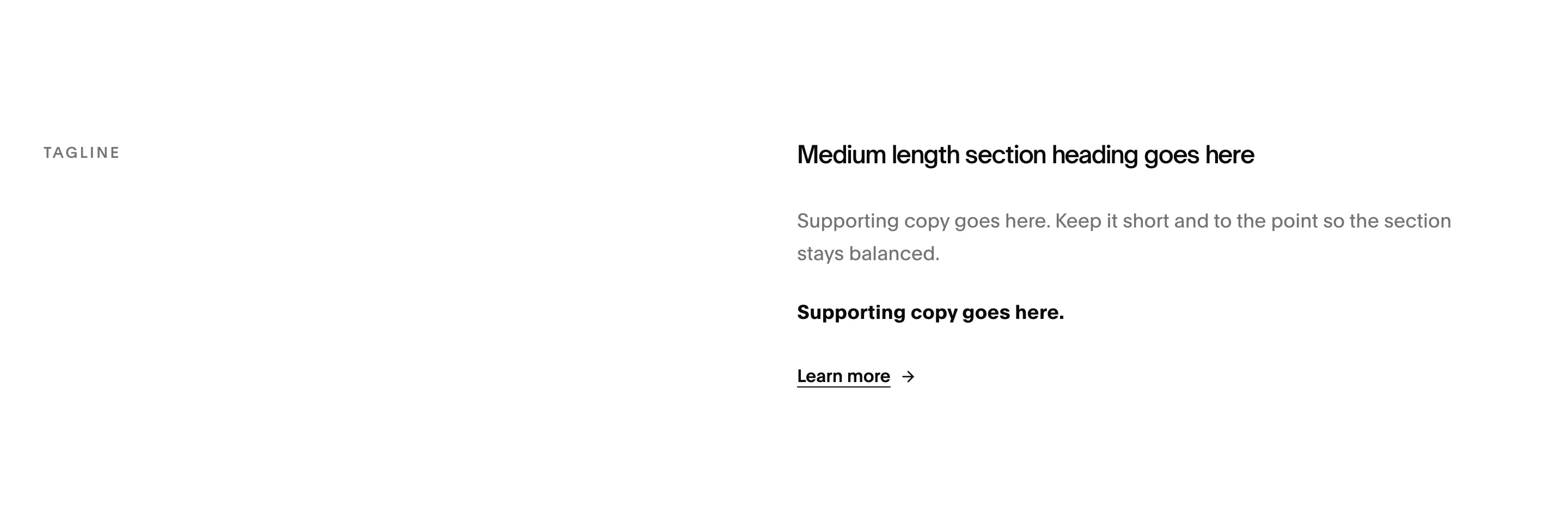 TAGLINE

Medium length section heading goes here

Supporting copy goes here. Keep it short and to the point so the section stays balanced.

Supporting copy goes here.

Learn more →