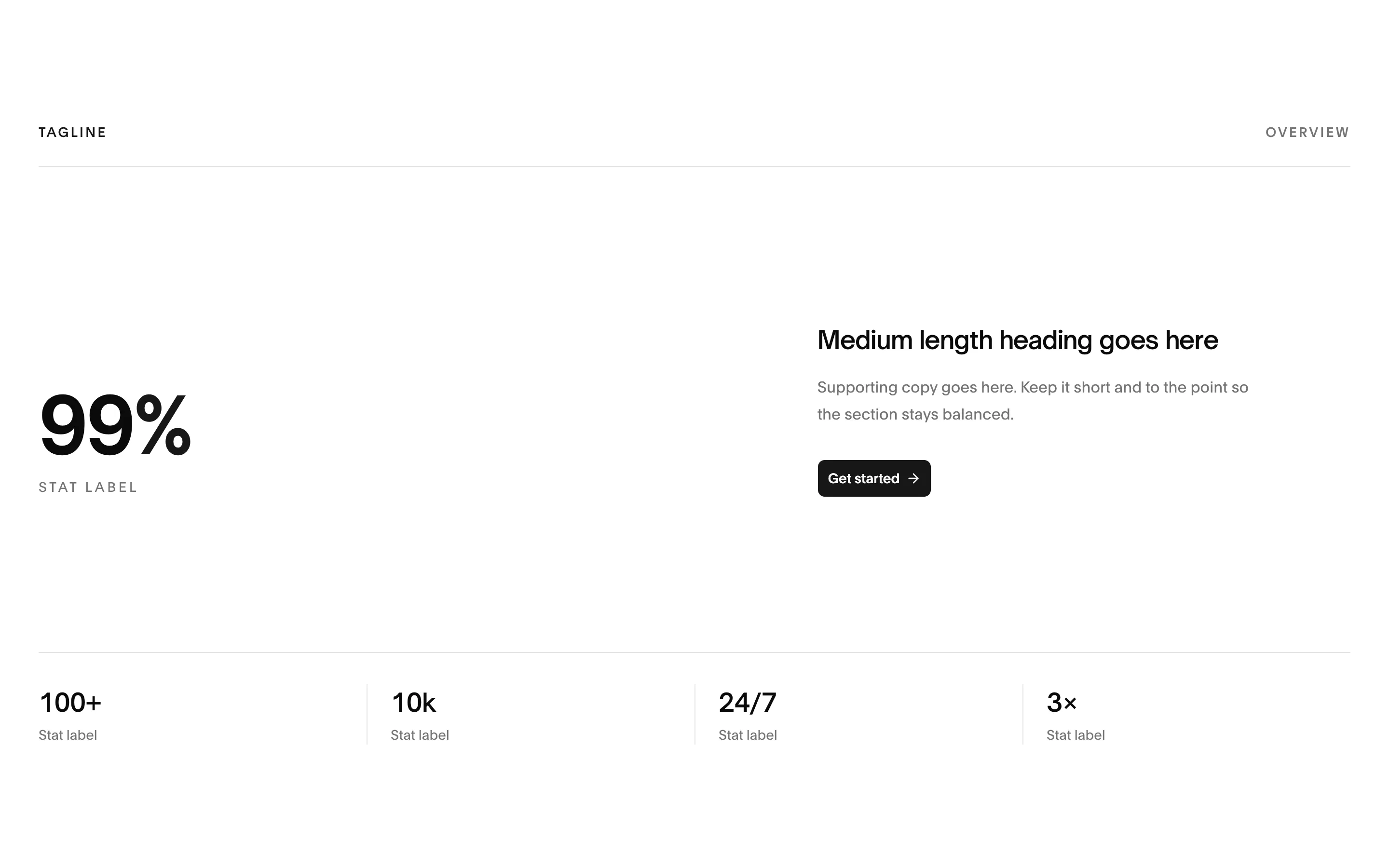 TAGLINE

OVERVIEW

99%

STAT LABEL

Medium length heading goes here

Supporting copy goes here. Keep it short and to the point so the section stays balanced.

Get started →

100+

Stat label

10k

Stat label

24/7

Stat label

3×

Stat label